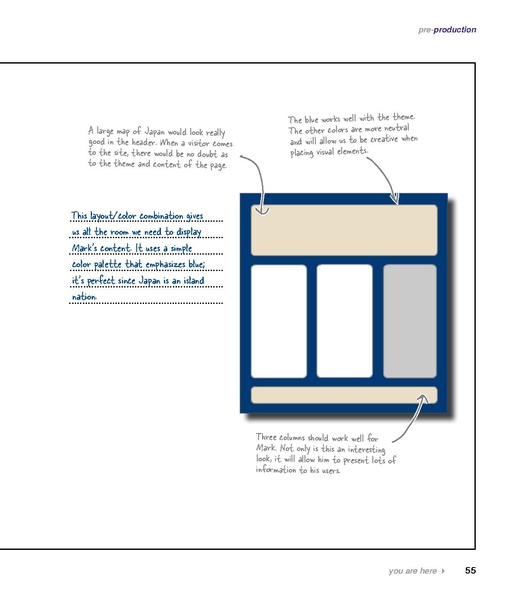 pre-production

A large map of Japan would look really good in the header. When a visitor comes to the site, there would be no doubt as to the theme and content of the page.

The blue works well with the theme. The other colors are more neutral and will allow us to be creative when placing visual elements.

This layout/color combination gives us all the room we need to display Mark's content. It uses a simple color palette that emphasizes blue; it's perfect since Japan is an island nation.

Three columns should work well for Mark. Not only is this an interesting look, it will allow him to present lots of information to his users.

you are here ▸ 55