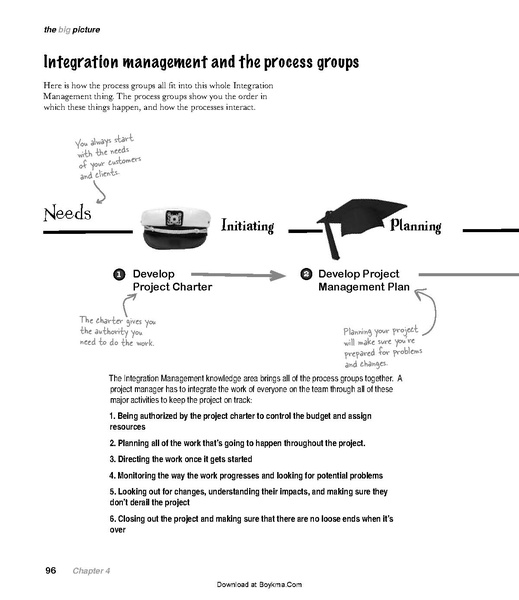 the big picture

Integration management and the process groups

Here is how the process groups all fit into this whole Integration Management thing. The process groups show you the order in which these things happen, and how the processes interact.

You always start with the needs of your customers and clients.

Needs

Initiating

Planning

1 Develop Project Charter

2 Develop Project Management Plan

The charter gives you the authority you need to do the work.

Planning your project will make sure you're prepared for problems and changes.

The Integration Management knowledge area brings all of the process groups together. A project manager has to integrate the work of everyone on the team through all of these major activities to keep the project on track:

1. Being authorized by the project charter to control the budget and assign resources

2. Planning all of the work that's going to happen throughout the project.

3. Directing the work once it gets started

4. Monitoring the way the work progresses and looking for potential problems

5. Looking out for changes, understanding their impacts, and making sure they don't derail the project

6. Closing out the project and making sure that there are no loose ends when it's over

96 Chapter 4

Download at Boykma.Com