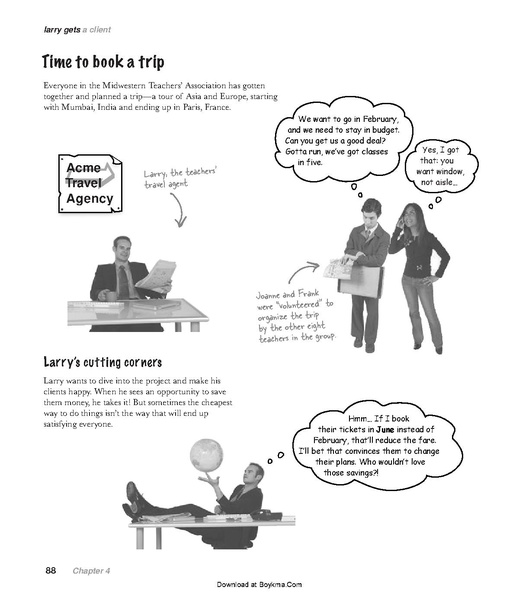 larry gets a client

Time to book a trip

Everyone in the Midwestern Teachers' Association has gotten together and planned a trip—a tour of Asia and Europe, starting with Mumbai, India and ending up in Paris, France.

We want to go in February, and we need to stay in budget. Can you get us a good deal? Gotta run, we've got classes in five.

Yes, I got that: you want window, not aisle...

Acme Travel Agency

Larry, the teachers' travel agent

Joanne and Frank were "volunteered" to organize the trip by the other eight teachers in the group.

Larry's cutting corners

Larry wants to dive into the project and make his clients happy. When he sees an opportunity to save them money, he takes it! But sometimes the cheapest way to do things isn't the way that will end up satisfying everyone.

Hmm... If I book their tickets in June instead of February, that'll reduce the fare. I'll bet that convinces them to change their plans. Who wouldn't love those savings?!

88 Chapter 4

Download at Boykma.Com