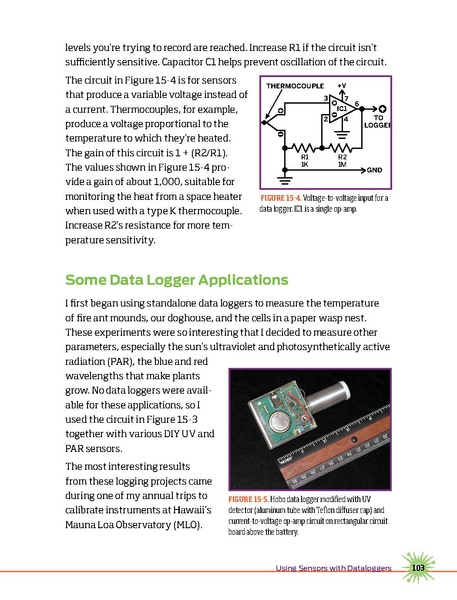 levels you're trying to record are reached. Increase R1 if the circuit isn't sufficiently sensitive. Capacitor C1 helps prevent oscillation of the circuit.

The circuit in Figure 15-4 is for sensors that produce a variable voltage instead of a current. Thermocouples, for example, produce a voltage proportional to the temperature to which they're heated. The gain of this circuit is 1 + (R2/R1). The values shown in Figure 15-4 provide a gain of about 1,000, suitable for monitoring the heat from a space heater when used with a type K thermocouple. Increase R2's resistance for more temperature sensitivity.

THERMOCOUPLE +V 3 7 IC1 6 2 4 TO LOGGER R1 1K R2 1M GND

FIGURE 15-4. Voltage-to-voltage input for a data logger. IC1 is a single op-amp.

Some Data Logger Applications

I first began using standalone data loggers to measure the temperature of fire ant mounds, our doghouse, and the cells in a paper wasp nest. These experiments were so interesting that I decided to measure other parameters, especially the sun's ultraviolet and photosynthetically active radiation (PAR), the blue and red wavelengths that make plants grow. No data loggers were available for these applications, so I used the circuit in Figure 15-3 together with various DIY UV and PAR sensors.

The most interesting results from these logging projects came during one of my annual trips to calibrate instruments at Hawaii's Mauna Loa Observatory (MLO).

FIGURE 15-5. Hobo data logger modified with UV detector (aluminum tube with Teflon diffuser cap) and current-to-voltage op-amp circuit on rectangular circuit board above the battery.

Using Sensors with Dataloggers 103