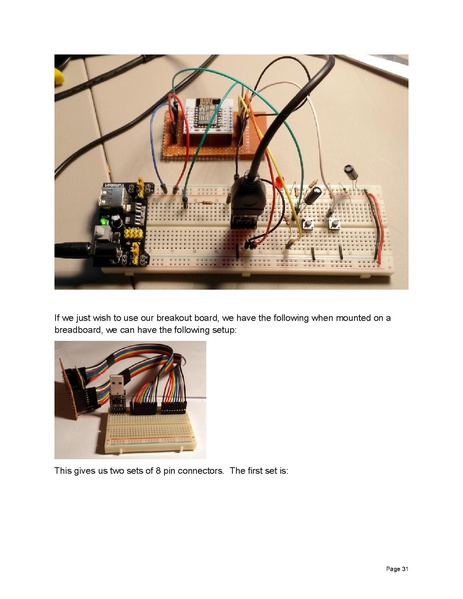 If we just wish to use our breakout board, we have the following when mounted on a breadboard, we can have the following setup:

This gives us two sets of 8 pin connectors. The first set is:

Page 31