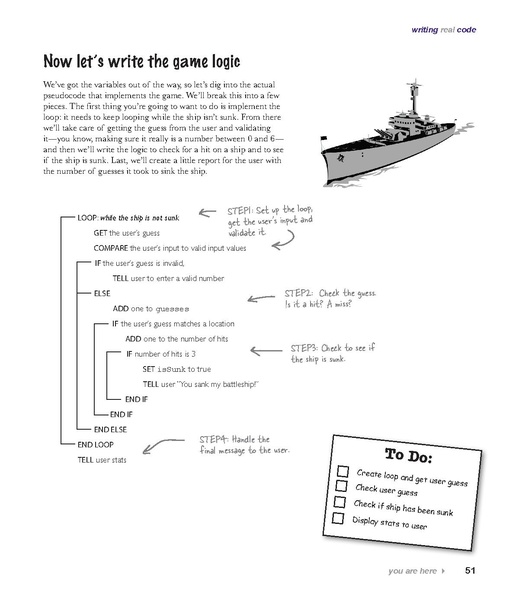 writing real code

Now let's write the game logic

We've got the variables out of the way, so let's dig into the actual pseudocode that implements the game. We'll break this into a few pieces. The first thing you're going to want to do is implement the loop: it needs to keep looping while the ship isn't sunk. From there we'll take care of getting the guess from the user and validating it—you know, making sure it really is a number between 0 and 6—and then we'll write the logic to check for a hit on a ship and to see if the ship is sunk. Last, we'll create a little report for the user with the number of guesses it took to sink the ship.

LOOP: while the ship is not sunk
GET the user's guess
COMPARE the user's input to valid input values
IF the user's guess is invalid,
TELL user to enter a valid number
ELSE
ADD one to guesses
IF the user's guess matches a location
ADD one to the number of hits
IF number of hits is 3
SET isSunk to true
TELL user "You sank my battleship!"
END IF
END IF
END ELSE
END LOOP
TELL user stats

STEP1: Set up the loop, get the user's input and validate it.

STEP2: Check the guess. Is it a hit? A miss?

STEP3: Check to see if the ship is sunk.

STEP4: Handle the final message to the user.

To Do:
Create loop and get user guess
Check user guess
Check if ship has been sunk
Display stats to user

you are here ▸ 51