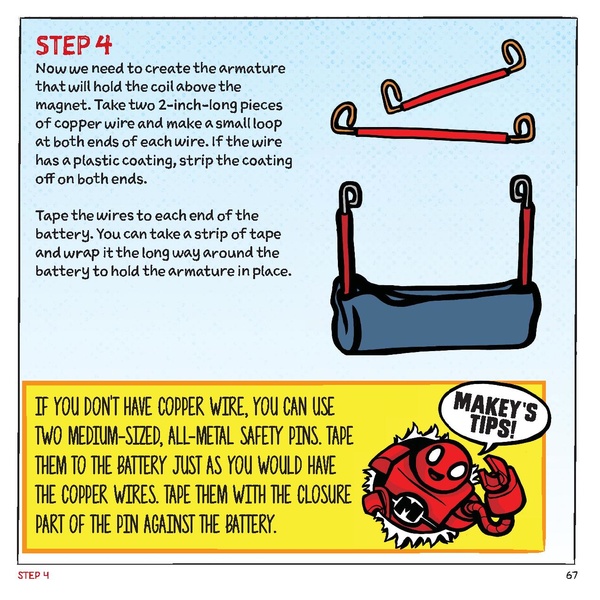 STEP 4

Now we need to create the armature that will hold the coil above the magnet. Take two 2-inch-long pieces of copper wire and make a small loop at both ends of each wire. If the wire has a plastic coating, strip the coating off on both ends.

Tape the wires to each end of the battery. You can take a strip of tape and wrap it the long way around the battery to hold the armature in place.

IF YOU DON'T HAVE COPPER WIRE, YOU CAN USE TWO MEDIUM-SIZED, ALL-METAL SAFETY PINS. TAPE THEM TO THE BATTERY JUST AS YOU WOULD HAVE THE COPPER WIRES. TAPE THEM WITH THE CLOSURE PART OF THE PIN AGAINST THE BATTERY.

MAKEY'S TIPS!

STEP 4

67