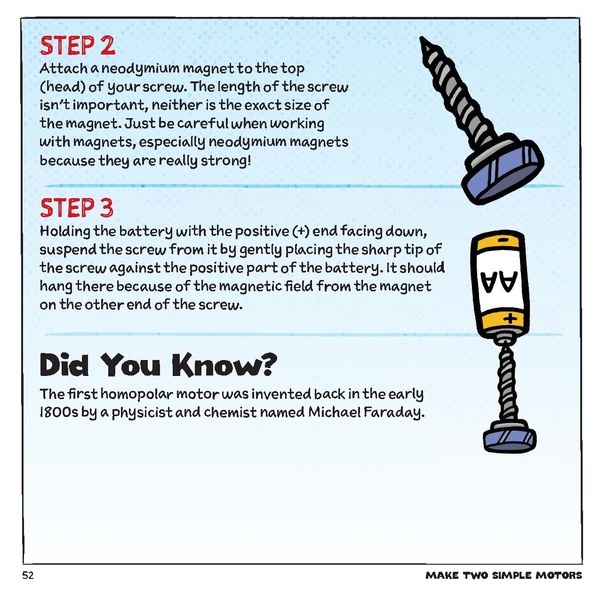 STEP 2
Attach a neodymium magnet to the top (head) of your screw. The length of the screw isn't important, neither is the exact size of the magnet. Just be careful when working with magnets, especially neodymium magnets because they are really strong!

STEP 3
Holding the battery with the positive (+) end facing down, suspend the screw from it by gently placing the sharp tip of the screw against the positive part of the battery. It should hang there because of the magnetic field from the magnet on the other end of the screw.

AA
+

Did You Know?
The first homopolar motor was invented back in the early 1800s by a physicist and chemist named Michael Faraday.

52

MAKE TWO SIMPLE MOTORS