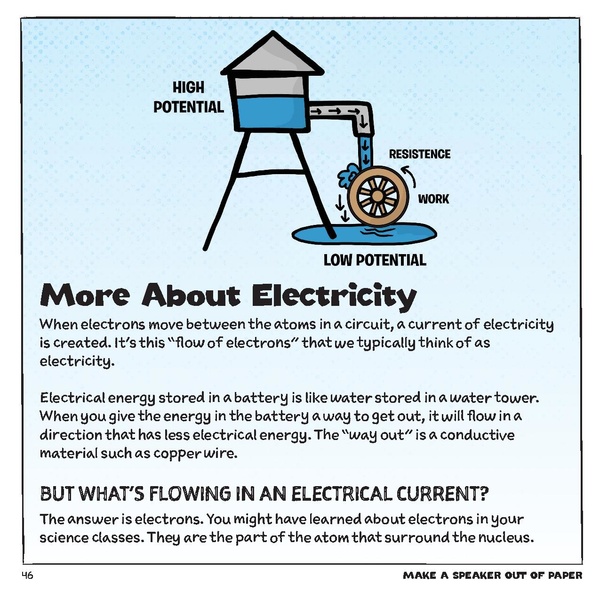 HIGH POTENTIAL

RESISTENCE

WORK

LOW POTENTIAL

More About Electricity

When electrons move between the atoms in a circuit, a current of electricity is created. It's this "flow of electrons" that we typically think of as electricity.

Electrical energy stored in a battery is like water stored in a water tower. When you give the energy in the battery a way to get out, it will flow in a direction that has less electrical energy. The "way out" is a conductive material such as copper wire.

BUT WHAT'S FLOWING IN AN ELECTRICAL CURRENT?

The answer is electrons. You might have learned about electrons in your science classes. They are the part of the atom that surround the nucleus.

46

MAKE A SPEAKER OUT OF PAPER