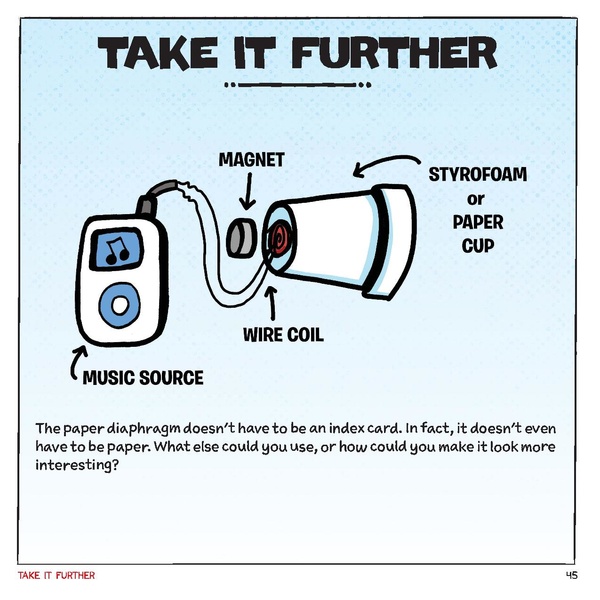 TAKE IT FURTHER

MAGNET

STYROFOAM or PAPER CUP

WIRE COIL

MUSIC SOURCE

The paper diaphragm doesn't have to be an index card. In fact, it doesn't even have to be paper. What else could you use, or how could you make it look more interesting?

TAKE IT FURTHER

45