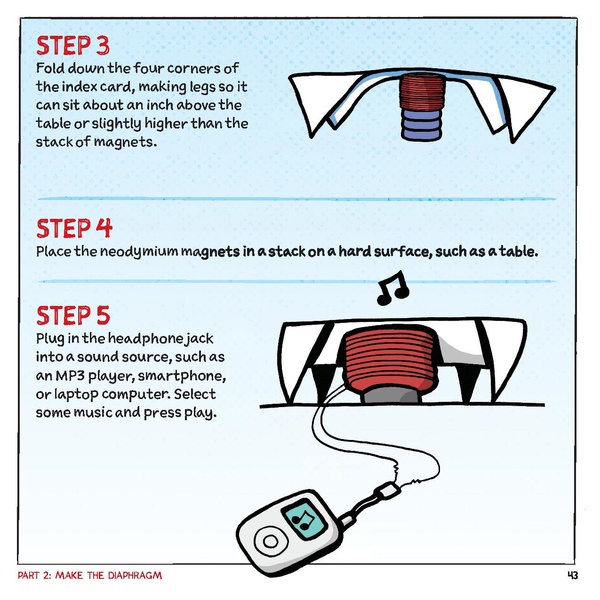 STEP 3
Fold down the four corners of the index card, making legs so it can sit about an inch above the table or slightly higher than the stack of magnets.

STEP 4
Place the neodymium magnets in a stack on a hard surface, such as a table.

STEP 5
Plug in the headphone jack into a sound source, such as an MP3 player, smartphone, or laptop computer. Select some music and press play.

PART 2: MAKE THE DIAPHRAGM

43