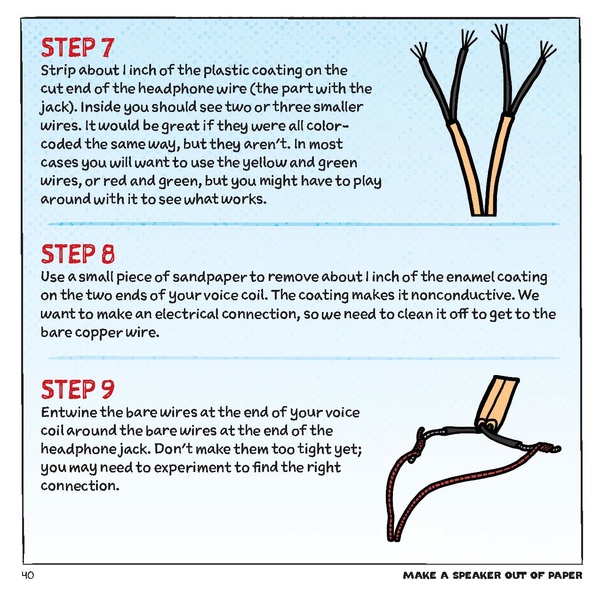 STEP 7
Strip about 1 inch of the plastic coating on the cut end of the headphone wire (the part with the jack). Inside you should see two or three smaller wires. It would be great if they were all color-coded the same way, but they aren't. In most cases you will want to use the yellow and green wires, or red and green, but you might have to play around with it to see what works.

STEP 8
Use a small piece of sandpaper to remove about 1 inch of the enamel coating on the two ends of your voice coil. The coating makes it nonconductive. We want to make an electrical connection, so we need to clean it off to get to the bare copper wire.

STEP 9
Entwine the bare wires at the end of your voice coil around the bare wires at the end of the headphone jack. Don't make them too tight yet; you may need to experiment to find the right connection.

40

MAKE A SPEAKER OUT OF PAPER