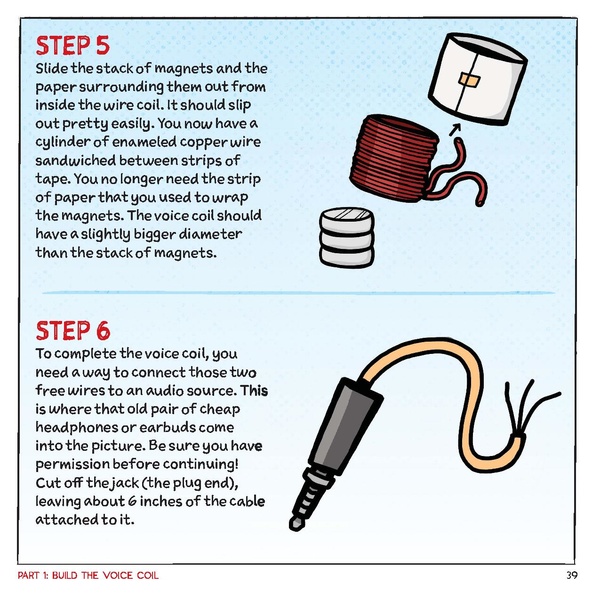 STEP 5

Slide the stack of magnets and the paper surrounding them out from inside the wire coil. It should slip out pretty easily. You now have a cylinder of enameled copper wire sandwiched between strips of tape. You no longer need the strip of paper that you used to wrap the magnets. The voice coil should have a slightly bigger diameter than the stack of magnets.

STEP 6

To complete the voice coil, you need a way to connect those two free wires to an audio source. This is where that old pair of cheap headphones or earbuds come into the picture. Be sure you have permission before continuing! Cut off the jack (the plug end), leaving about 6 inches of the cable attached to it.

PART 1: BUILD THE VOICE COIL

39