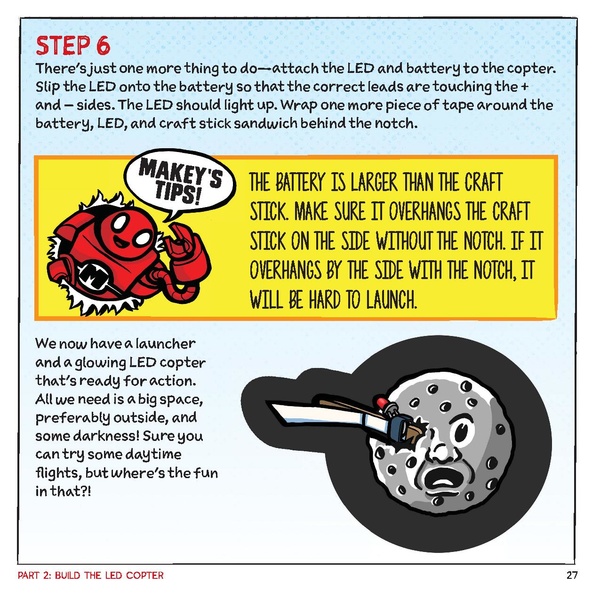 STEP 6

There's just one more thing to do—attach the LED and battery to the copter. Slip the LED onto the battery so that the correct leads are touching the + and – sides. The LED should light up. Wrap one more piece of tape around the battery, LED, and craft stick sandwich behind the notch.

MAKEY'S TIPS!

THE BATTERY IS LARGER THAN THE CRAFT STICK. MAKE SURE IT OVERHANGS THE CRAFT STICK ON THE SIDE WITHOUT THE NOTCH. IF IT OVERHANGS BY THE SIDE WITH THE NOTCH, IT WILL BE HARD TO LAUNCH.

We now have a launcher and a glowing LED copter that's ready for action. All we need is a big space, preferably outside, and some darkness! Sure you can try some daytime flights, but where's the fun in that?!

PART 2: BUILD THE LED COPTER

27