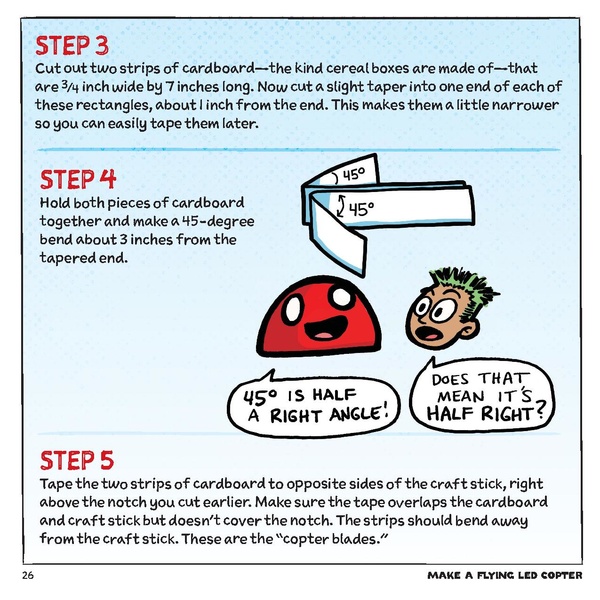 STEP 3
Cut out two strips of cardboard—the kind cereal boxes are made of—that are $\frac{3}{4}$ inch wide by 7 inches long. Now cut a slight taper into one end of each of these rectangles, about 1 inch from the end. This makes them a little narrower so you can easily tape them later.

STEP 4
Hold both pieces of cardboard together and make a 45-degree bend about 3 inches from the tapered end.

45°

45°

45° IS HALF A RIGHT ANGLE!

DOES THAT MEAN IT'S HALF RIGHT?

STEP 5
Tape the two strips of cardboard to opposite sides of the craft stick, right above the notch you cut earlier. Make sure the tape overlaps the cardboard and craft stick but doesn't cover the notch. The strips should bend away from the craft stick. These are the "copter blades."

26

MAKE A FLYING LED COPTER