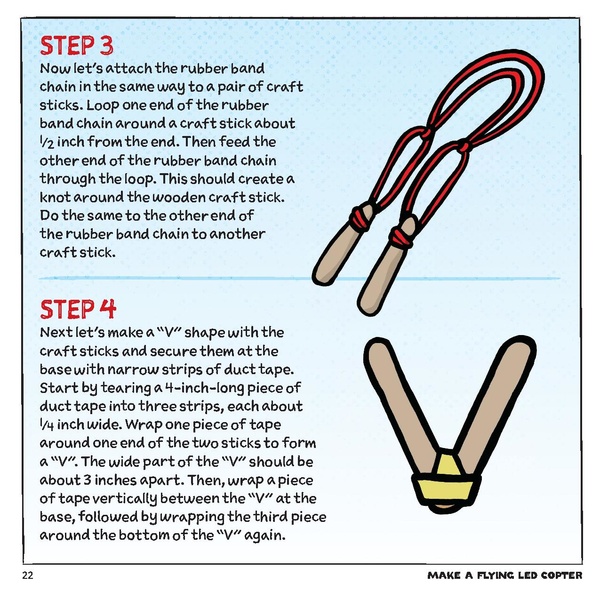 STEP 3
Now let's attach the rubber band chain in the same way to a pair of craft sticks. Loop one end of the rubber band chain around a craft stick about $\frac{1}{2}$ inch from the end. Then feed the other end of the rubber band chain through the loop. This should create a knot around the wooden craft stick. Do the same to the other end of the rubber band chain to another craft stick.

STEP 4
Next let's make a "V" shape with the craft sticks and secure them at the base with narrow strips of duct tape. Start by tearing a 4-inch-long piece of duct tape into three strips, each about $\frac{1}{4}$ inch wide. Wrap one piece of tape around one end of the two sticks to form a "V". The wide part of the "V" should be about 3 inches apart. Then, wrap a piece of tape vertically between the "V" at the base, followed by wrapping the third piece around the bottom of the "V" again.

22

MAKE A FLYING LED COPTER