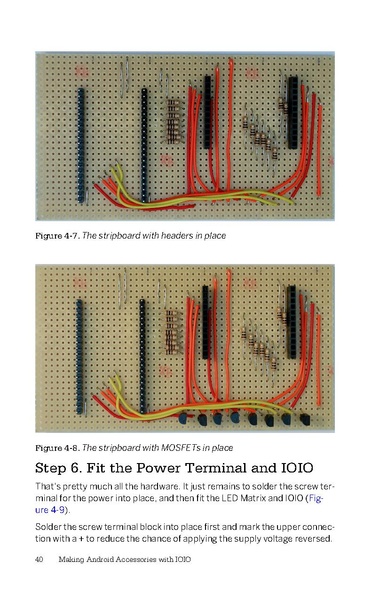 Figure 4-7. The stripboard with headers in place

Figure 4-8. The stripboard with MOSFETs in place

Step 6. Fit the Power Terminal and IOIO

That's pretty much all the hardware. It just remains to solder the screw terminal for the power into place, and then fit the LED Matrix and IOIO (Figure 4-9).

Solder the screw terminal block into place first and mark the upper connection with a + to reduce the chance of applying the supply voltage reversed.

40 Making Android Accessories with IOIO