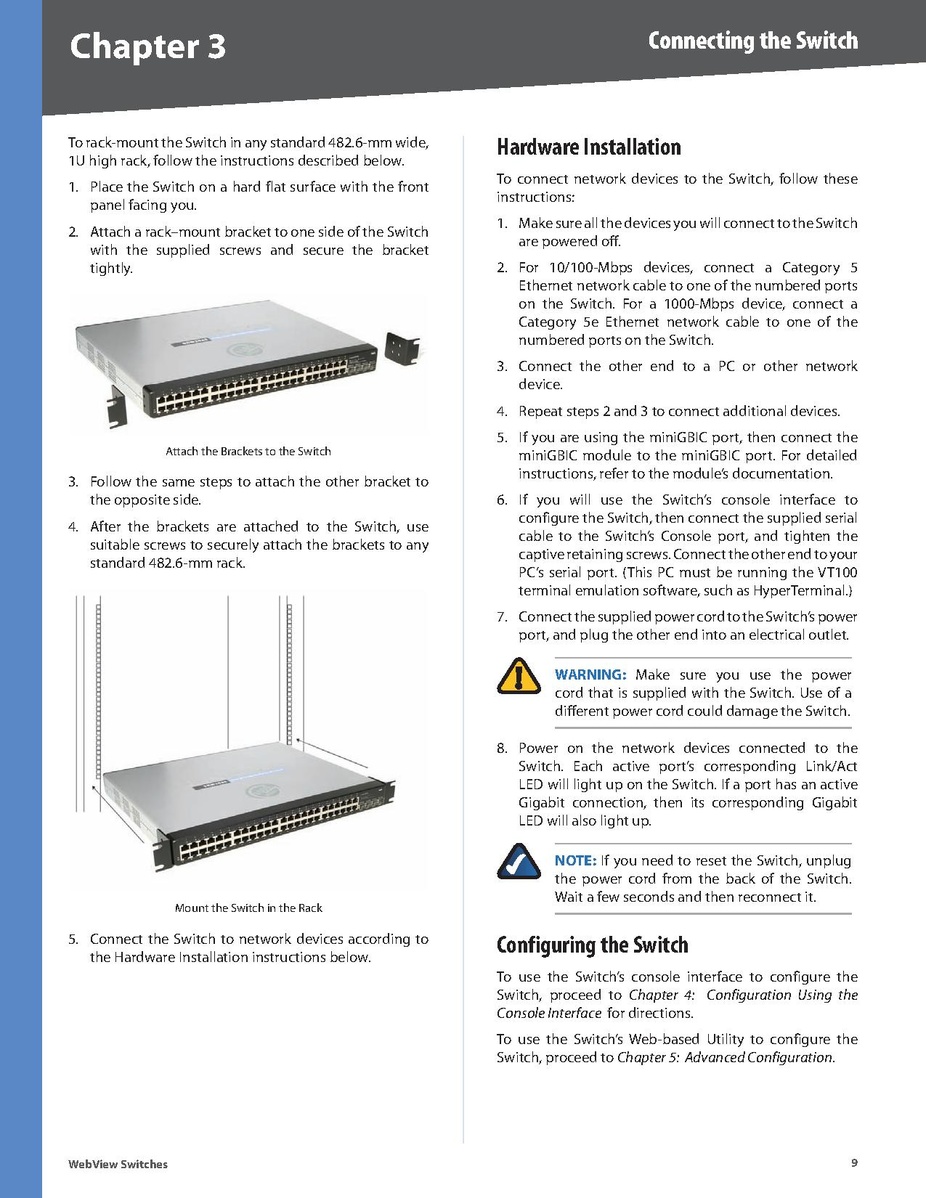 Chapter 3

Connecting the Switch

To rack-mount the Switch in any standard 482.6-mm wide, 1U high rack, follow the instructions described below.

1. Place the Switch on a hard flat surface with the front panel facing you.

2. Attach a rack–mount bracket to one side of the Switch with the supplied screws and secure the bracket tightly.

Attach the Brackets to the Switch

3. Follow the same steps to attach the other bracket to the opposite side.

4. After the brackets are attached to the Switch, use suitable screws to securely attach the brackets to any standard 482.6-mm rack.

Mount the Switch in the Rack

5. Connect the Switch to network devices according to the Hardware Installation instructions below.

Hardware Installation

To connect network devices to the Switch, follow these instructions:

1. Make sure all the devices you will connect to the Switch are powered off.

2. For 10/100-Mbps devices, connect a Category 5 Ethernet network cable to one of the numbered ports on the Switch. For a 1000-Mbps device, connect a Category 5e Ethernet network cable to one of the numbered ports on the Switch.

3. Connect the other end to a PC or other network device.

4. Repeat steps 2 and 3 to connect additional devices.

5. If you are using the miniGBIC port, then connect the miniGBIC module to the miniGBIC port. For detailed instructions, refer to the module's documentation.

6. If you will use the Switch's console interface to configure the Switch, then connect the supplied serial cable to the Switch's Console port, and tighten the captive retaining screws. Connect the other end to your PC's serial port. (This PC must be running the VT100 terminal emulation software, such as HyperTerminal.)

7. Connect the supplied power cord to the Switch's power port, and plug the other end into an electrical outlet.

WARNING: Make sure you use the power cord that is supplied with the Switch. Use of a different power cord could damage the Switch.

8. Power on the network devices connected to the Switch. Each active port's corresponding Link/Act LED will light up on the Switch. If a port has an active Gigabit connection, then its corresponding Gigabit LED will also light up.

NOTE: If you need to reset the Switch, unplug the power cord from the back of the Switch. Wait a few seconds and then reconnect it.

Configuring the Switch

To use the Switch's console interface to configure the Switch, proceed to Chapter 4: Configuration Using the Console Interface for directions.

To use the Switch's Web-based Utility to configure the Switch, proceed to Chapter 5: Advanced Configuration.

WebView Switches

9