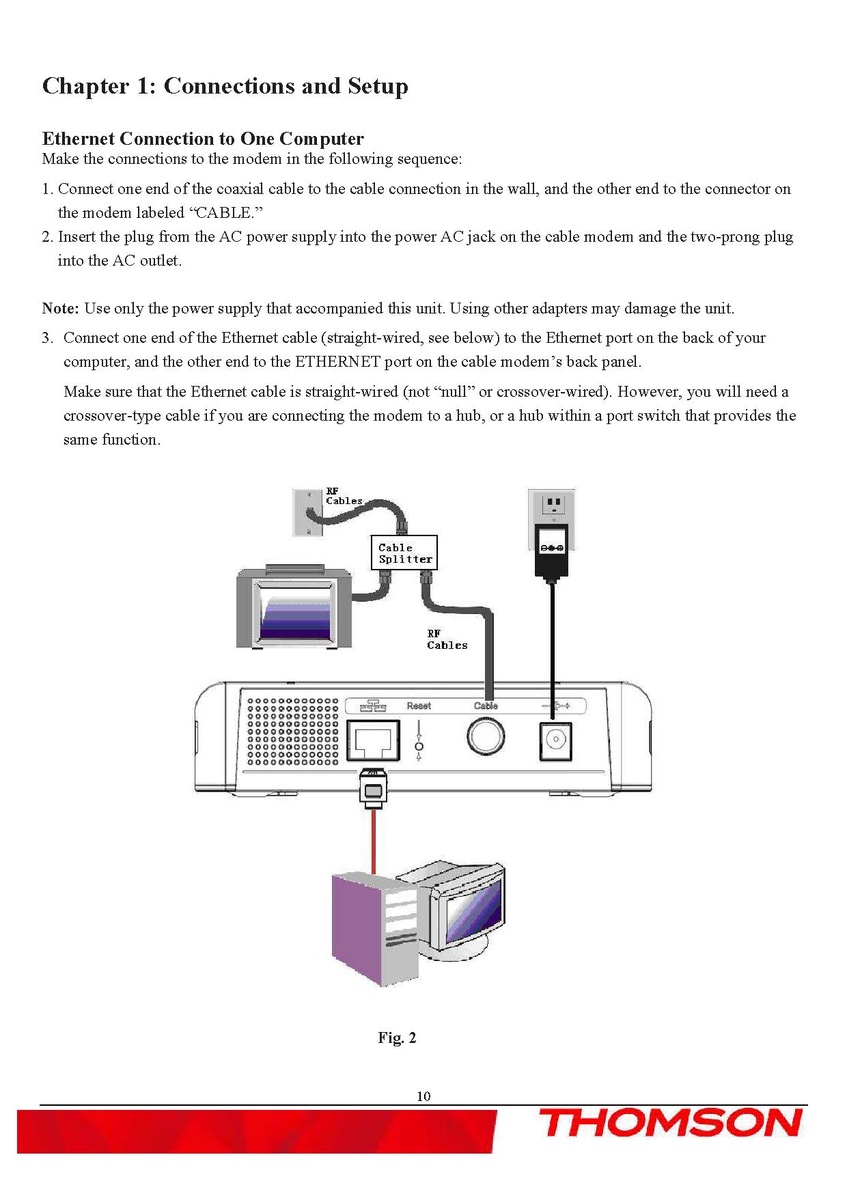 Chapter 1: Connections and Setup

Ethernet Connection to One Computer
Make the connections to the modem in the following sequence:

1. Connect one end of the coaxial cable to the cable connection in the wall, and the other end to the connector on the modem labeled “CABLE.”
2. Insert the plug from the AC power supply into the power AC jack on the cable modem and the two-prong plug into the AC outlet.

Note: Use only the power supply that accompanied this unit. Using other adapters may damage the unit.

3. Connect one end of the Ethernet cable (straight-wired, see below) to the Ethernet port on the back of your computer, and the other end to the ETHERNET port on the cable modem’s back panel.

Make sure that the Ethernet cable is straight-wired (not “null” or crossover-wired). However, you will need a crossover-type cable if you are connecting the modem to a hub, or a hub within a port switch that provides the same function.

RF Cables

Cable Splitter

RF Cables

Reset

Cable

Fig. 2

10

THOMSON